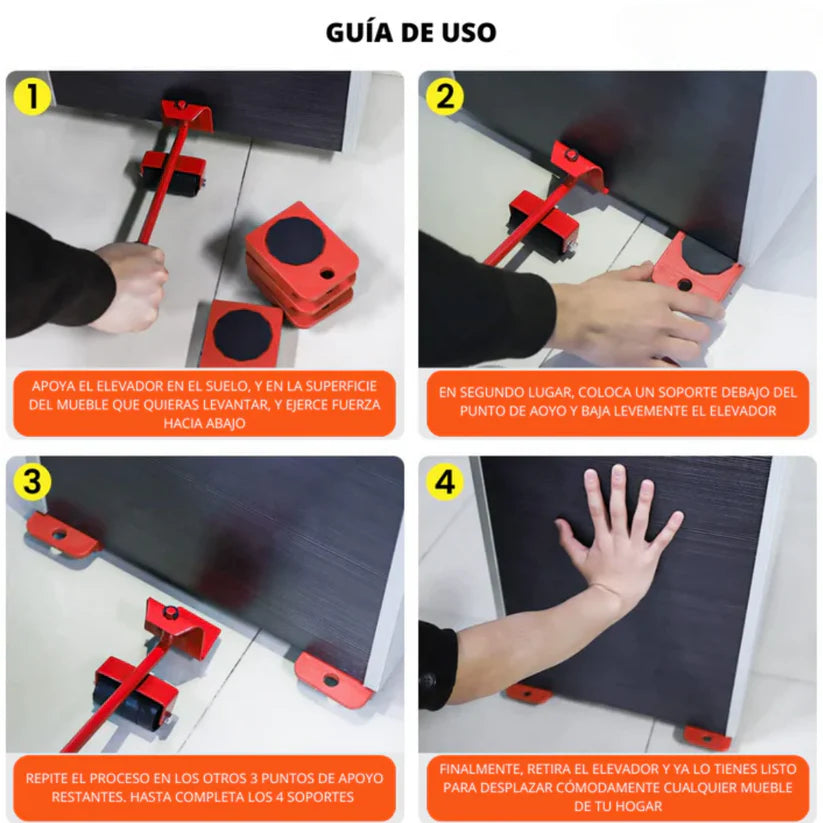 GUÍA DE USO

1

APOYA EL ELEVADOR EN EL SUELO, Y EN LA SUPERFICIE DEL MUEBLE QUE QUIERAS LEVANTAR, Y EJERCE FUERZA HACIA ABAJO

2

EN SEGUNDO LUGAR, COLOCA UN SOPORTE DEBAJO DEL PUNTO DE AOYO Y BAJA LEVEMENTE EL ELEVADOR

3

REPITE EL PROCESO EN LOS OTROS 3 PUNTOS DE APOYO RESTANTES. HASTA COMPLETA LOS 4 SOPORTES

4

FINALMENTE, RETIRA EL ELEVADOR Y YA LO TIENES LISTO PARA DESPLAZAR CÓMODAMENTE CUALQUIER MUEBLE DE TU HOGAR