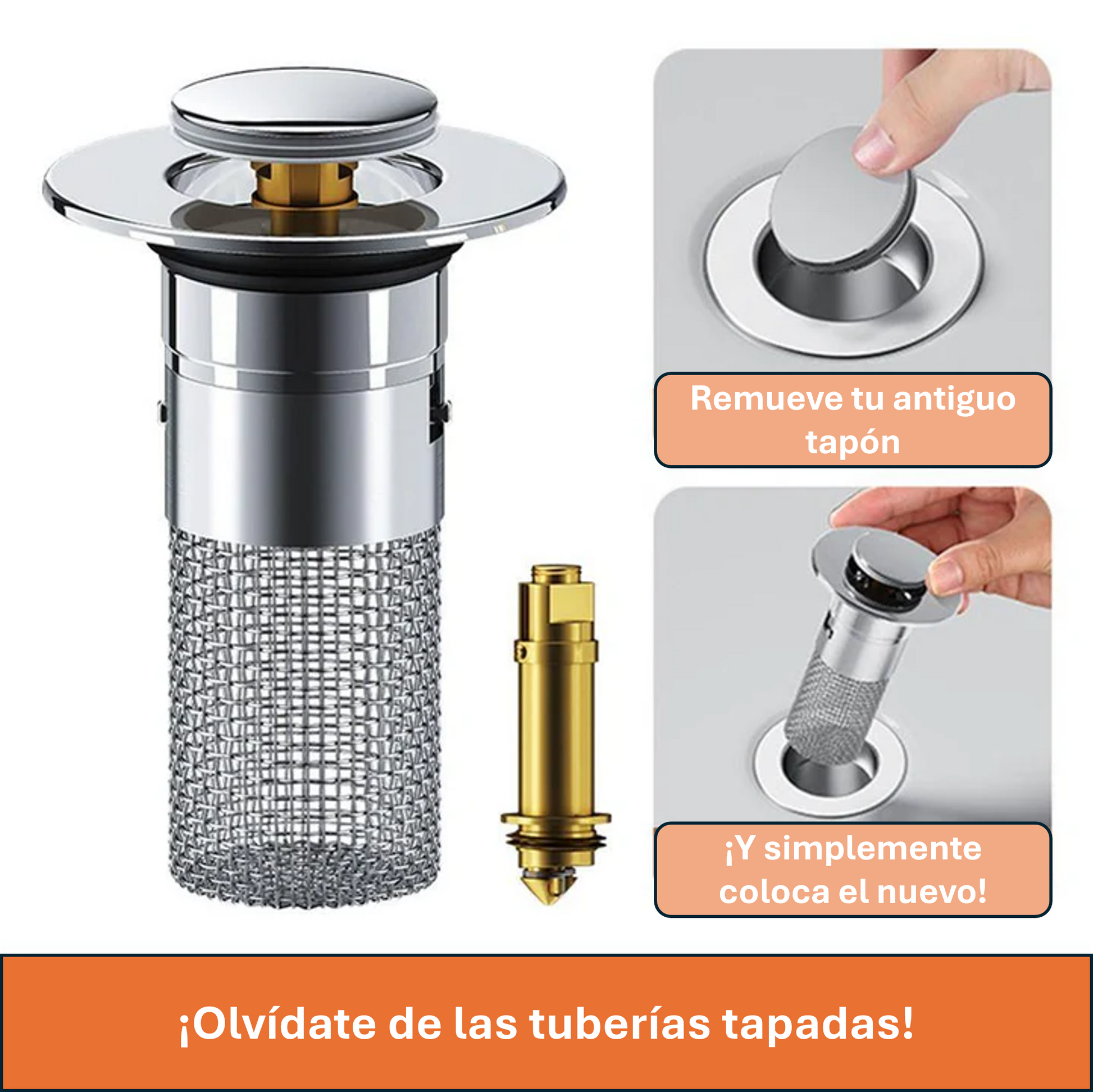 Remueve tu antiguo tapón

¡Y simplemente coloca el nuevo!

¡Olvídate de las tuberías tapadas!