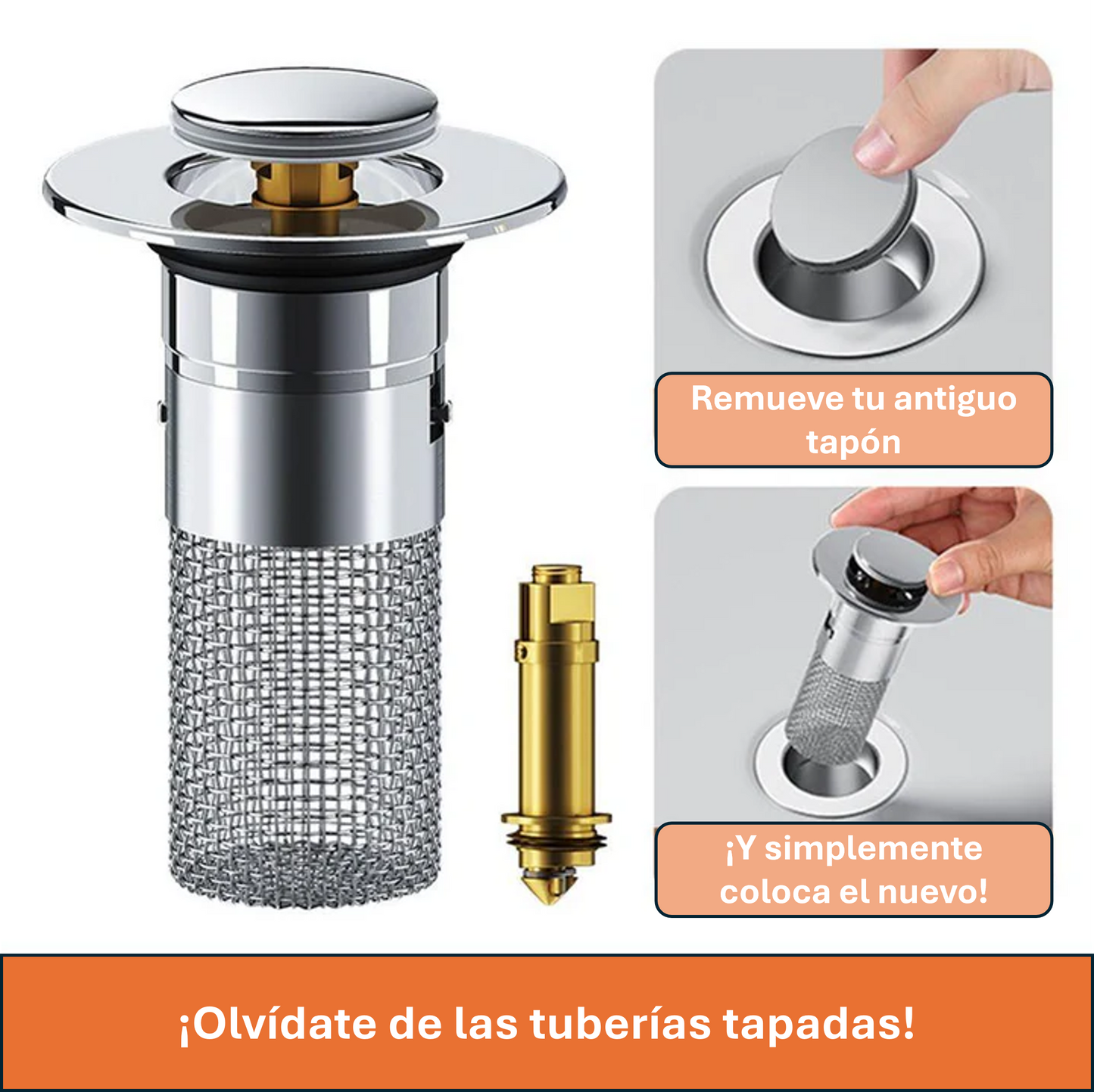 Remueve tu antiguo tapón

¡Y simplemente coloca el nuevo!

¡Olvídate de las tuberías tapadas!