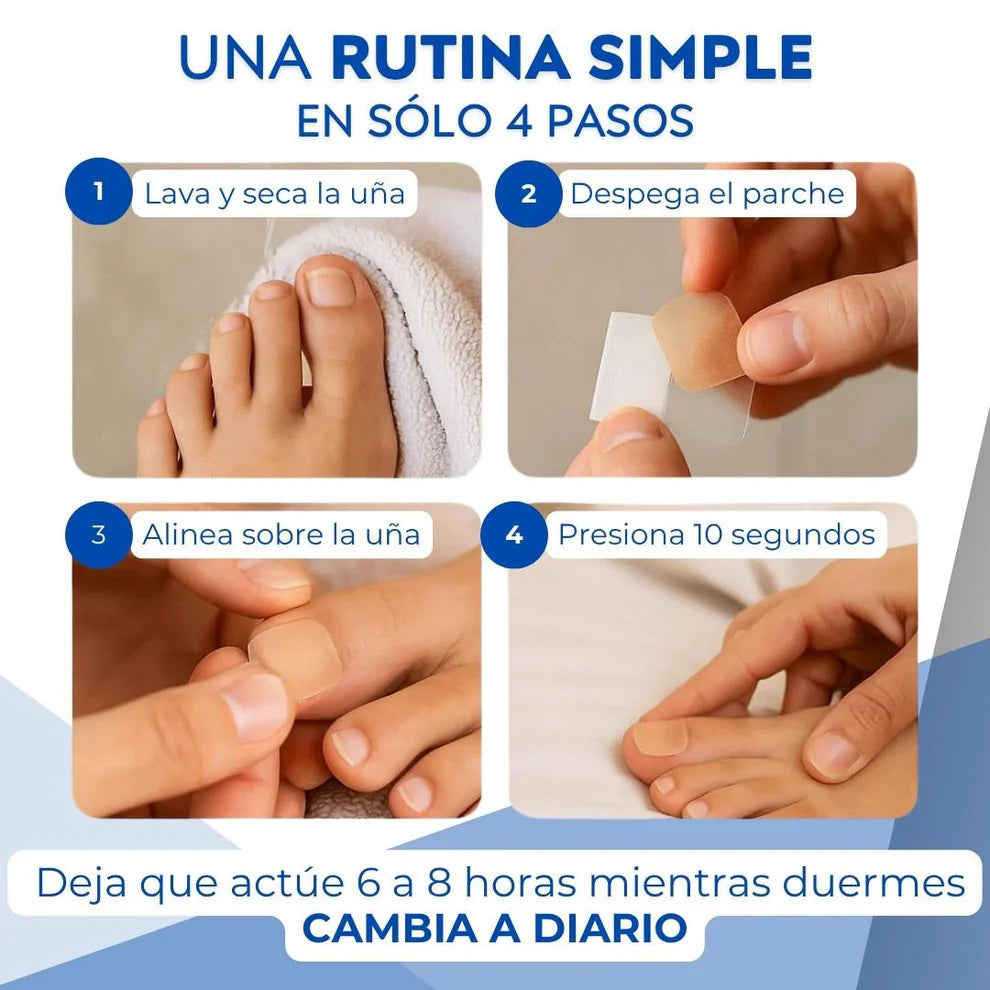 UNA RUTINA SIMPLE
EN SÓLO 4 PASOS

1 Lava y seca la uña

2 Despega el parche

3 Alinea sobre la uña

4 Presiona 10 segundos

Deja que actúe 6 a 8 horas mientras duermes
CAMBIA A DIARIO