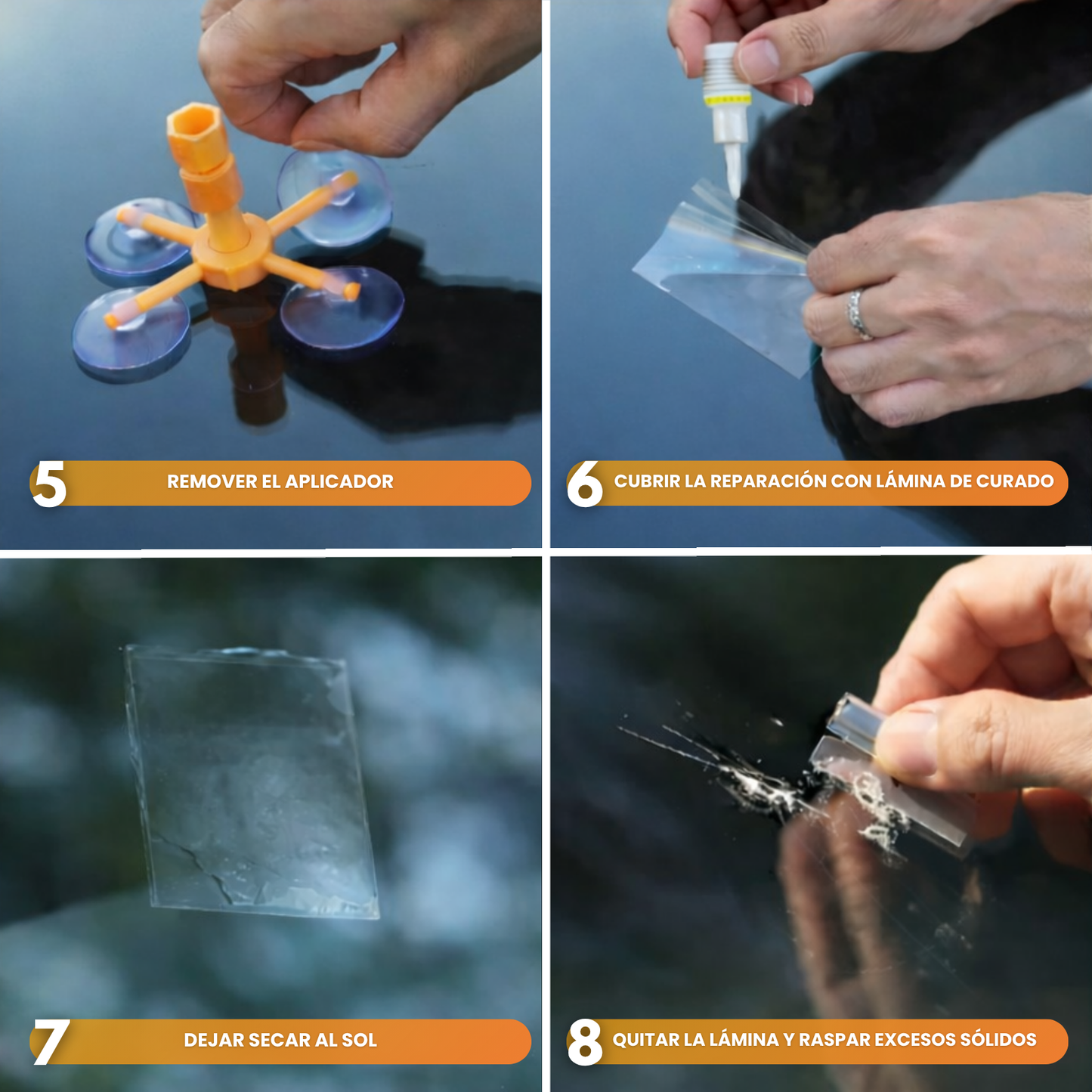 5 REMOVER EL APLICADOR

6 CUBRIR LA REPARACIÓN CON LÁMINA DE CURADO

7 DEJAR SECAR AL SOL

8 QUITAR LA LÁMINA Y RASPAR EXCESOS SÓLIDOS