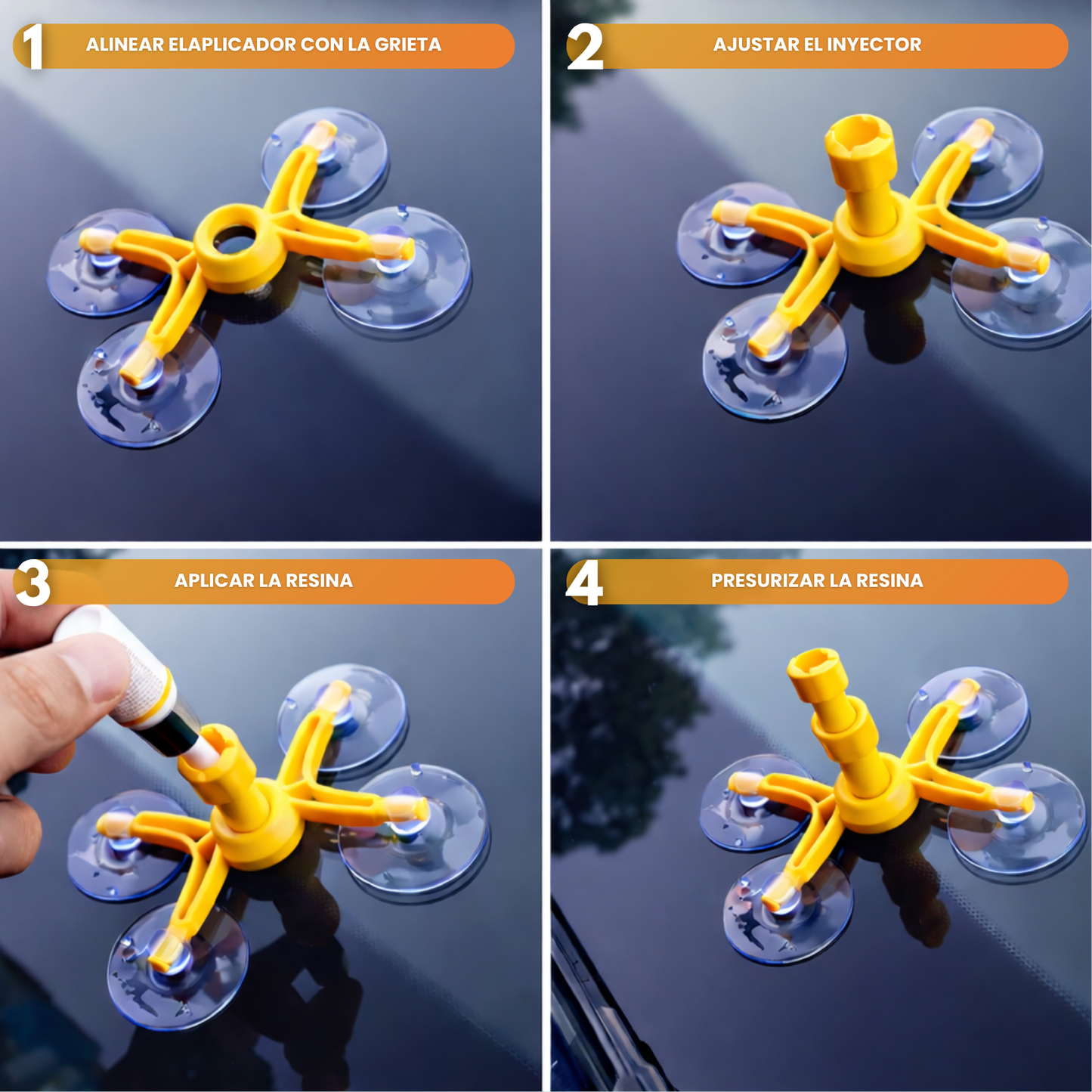 1 ALINEAR ELAPLICADOR CON LA GRIETA

2 AJUSTAR EL INYECTOR

3 APLICAR LA RESINA

4 PRESURIZAR LA RESINA