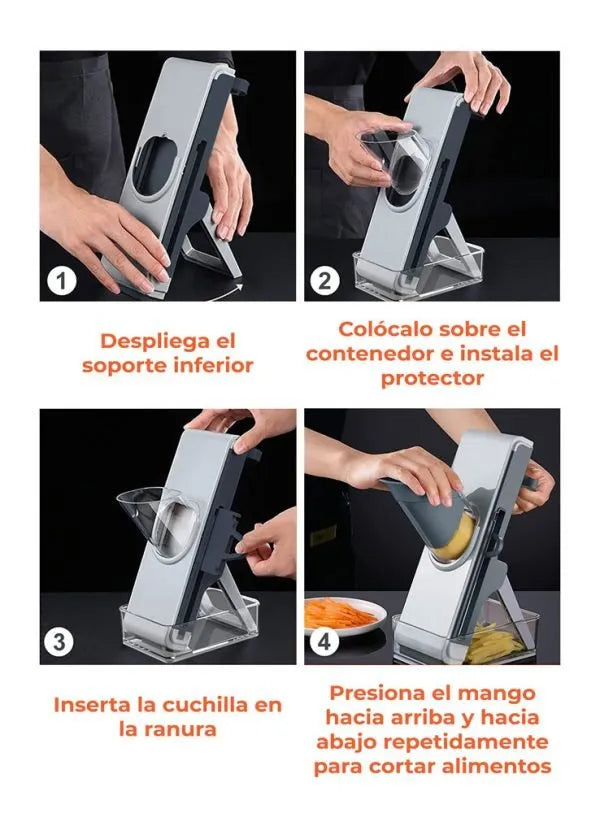 1

Despliega el soporte inferior

2

Colócalo sobre el contenedor e instala el protector

3

Inserta la cuchilla en la ranura

4

Presiona el mango hacia arriba y hacia abajo repetidamente para cortar alimentos