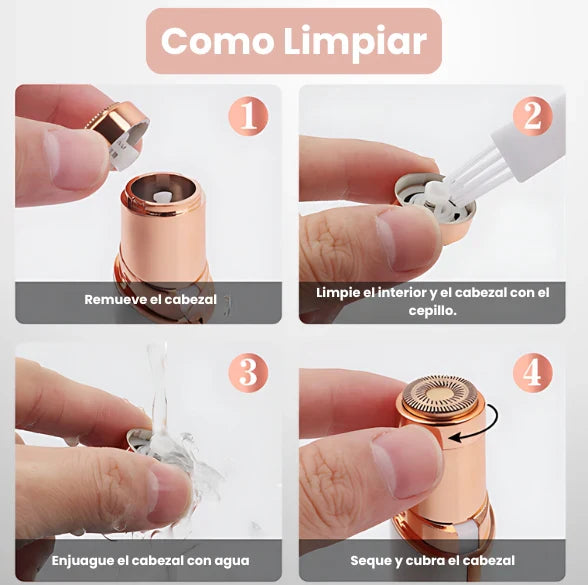 Como Limpiar

1

Remueve el cabezal

2

Limpie el interior y el cabezal con el cepillo.

3

Enjuague el cabezal con agua

4

Seque y cubra el cabezal