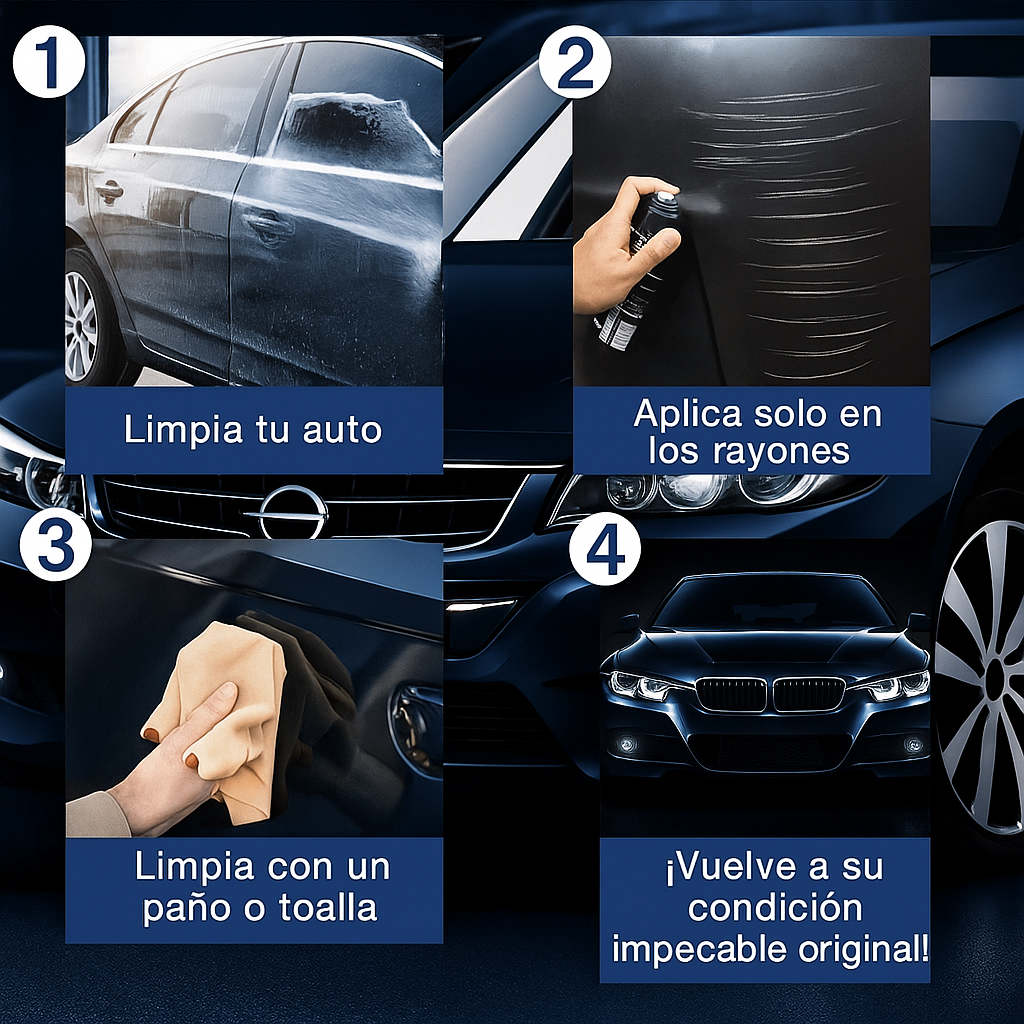 1

Limpia tu auto

2

Aplica solo en los rayones

3

Limpia con un paño o toalla

4

¡Vuelve a su condición impecable original!